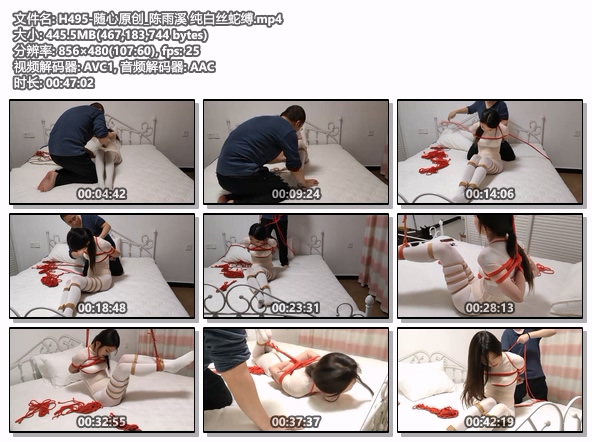 文件名: H495-随心原创_陈雨溪 纯白丝蛇缚.mp4
大小: 445.5MB(467,183,744 bytes)
分辨率: 856×480(107:60), fps: 25
视频解码器: AVC1, 音频解码器: AAC
时长: 00:47:02

00:04:42
00:09:24
00:14:06
00:18:48
00:23:31
00:28:13
00:32:55
00:37:37
00:42:19