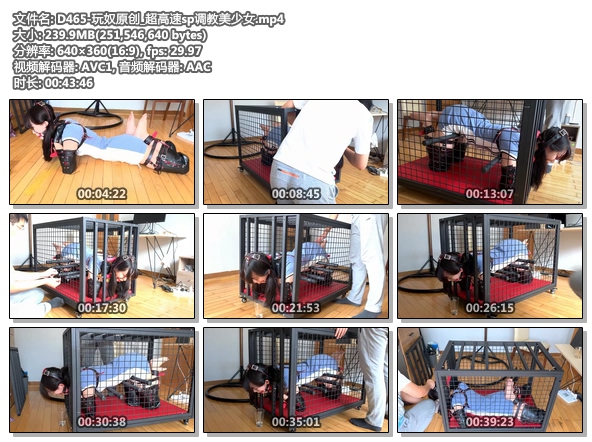 文件名: D465-玩奴原创_超高速sp调教美少女.mp4
大小: 239.9MB(251,546,640 bytes)
分辨率: 640×360(16:9), fps: 29.97
视频解码器: AVC1, 音频解码器: AAC
时长: 00:43:46

00:04:22
00:08:45
00:13:07
00:17:30
00:21:53
00:26:15
00:30:38
00:35:01
00:39:23